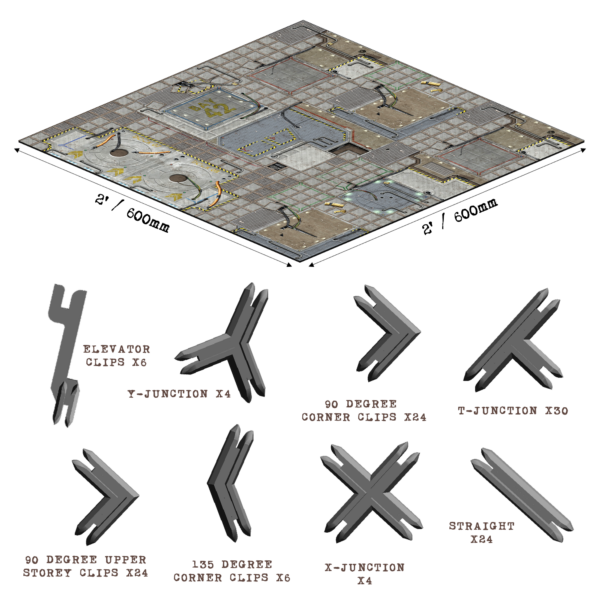 BAY 42

2' / 600mm

2' / 600mm

ELEVATOR CLIPS X6

Y-JUNCTION X4

90 DEGREE CORNER CLIPS X24

T-JUNCTION X30

90 DEGREE UPPER STOREY CLIPS X24

135 DEGREE CORNER CLIPS X6

X-JUNCTION X4

STRAIGHT X24